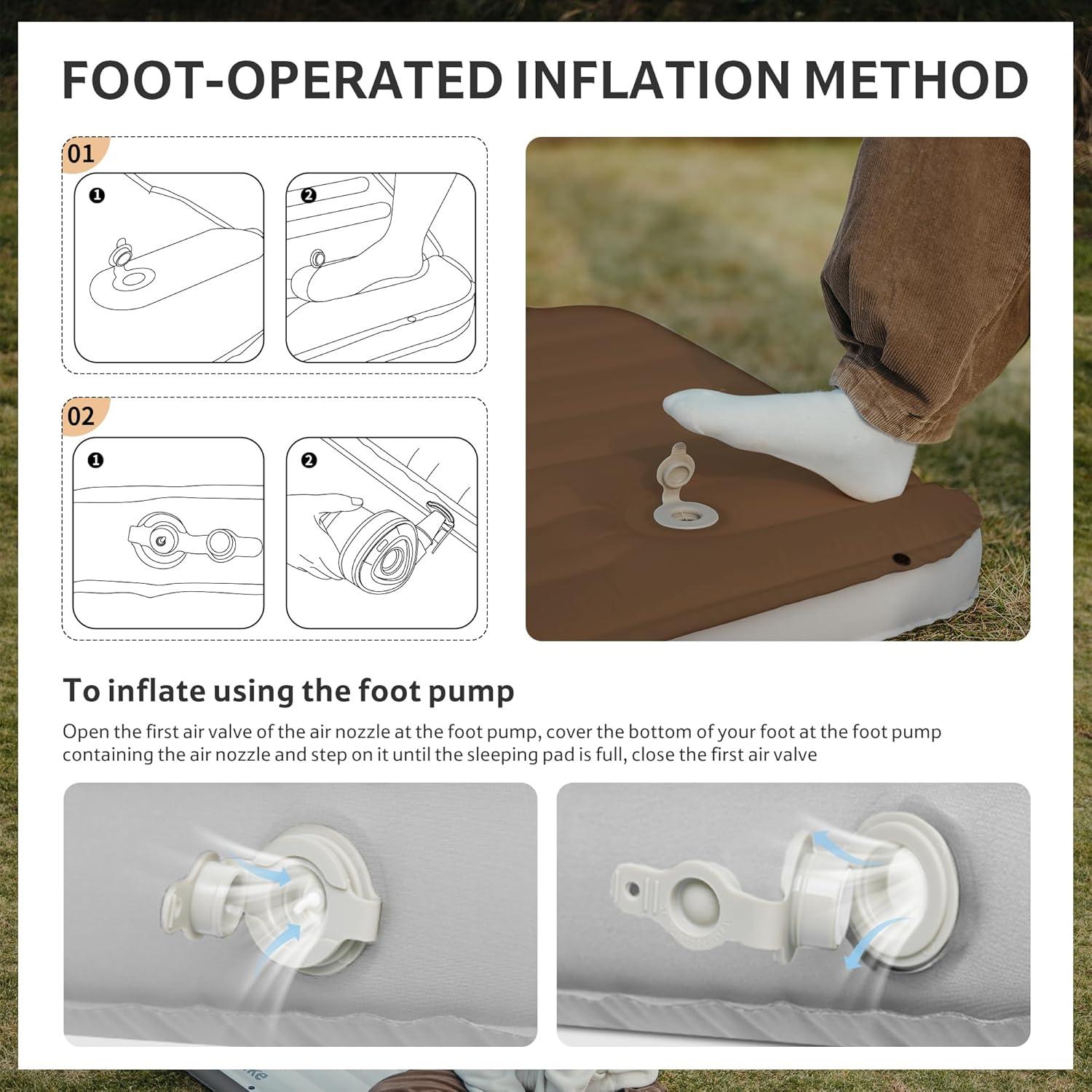 FOOT-OPERATED INFLATION METHOD

01

❶

❷

02

❶

❷

To inflate using the foot pump

Open the first air valve of the air nozzle at the foot pump, cover the bottom of your foot at the foot pump containing the air nozzle and step on it until the sleeping pad is full, close the first air valve