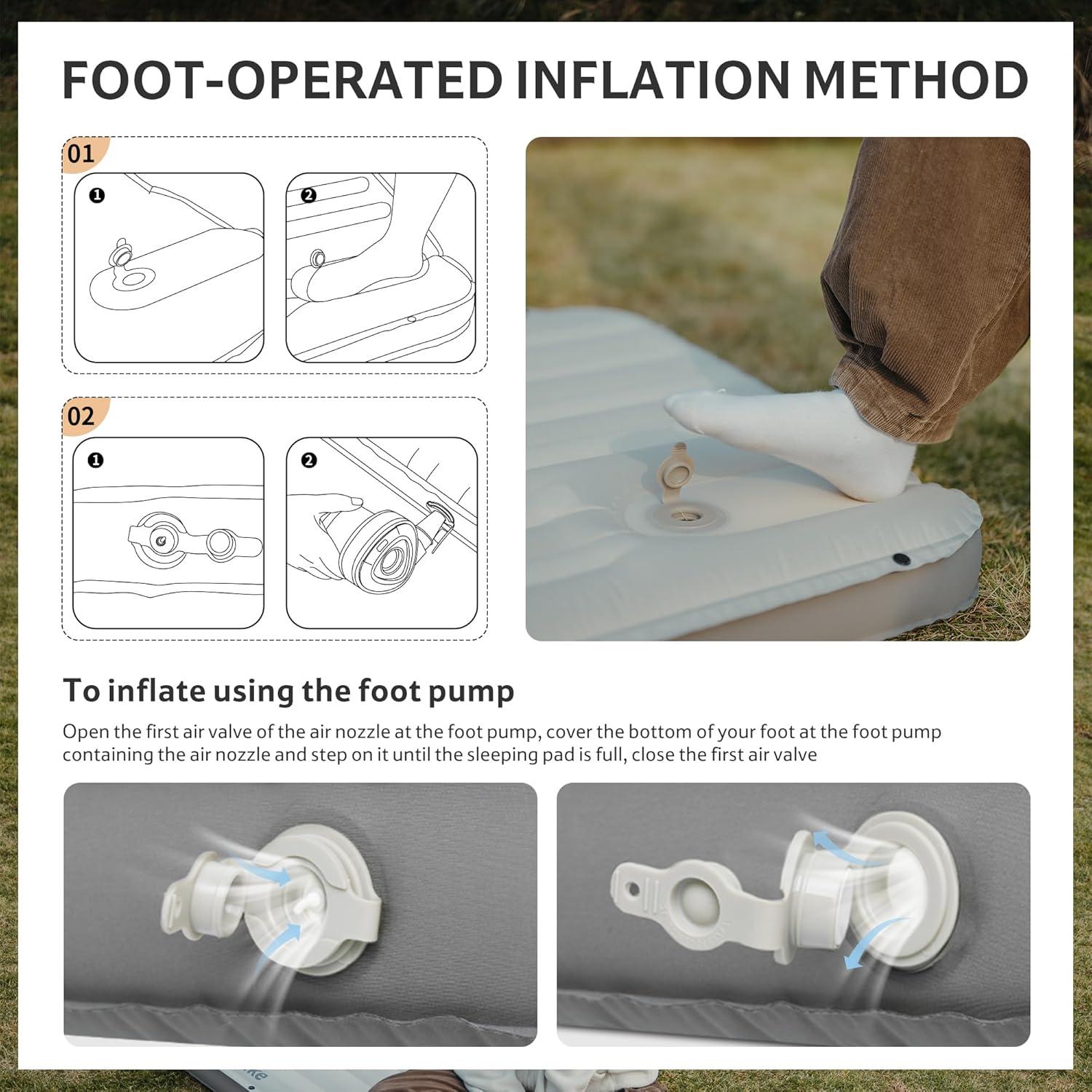 FOOT-OPERATED INFLATION METHOD

01

❶

❷

02

❶

❷

To inflate using the foot pump

Open the first air valve of the air nozzle at the foot pump, cover the bottom of your foot at the foot pump containing the air nozzle and step on it until the sleeping pad is full, close the first air valve